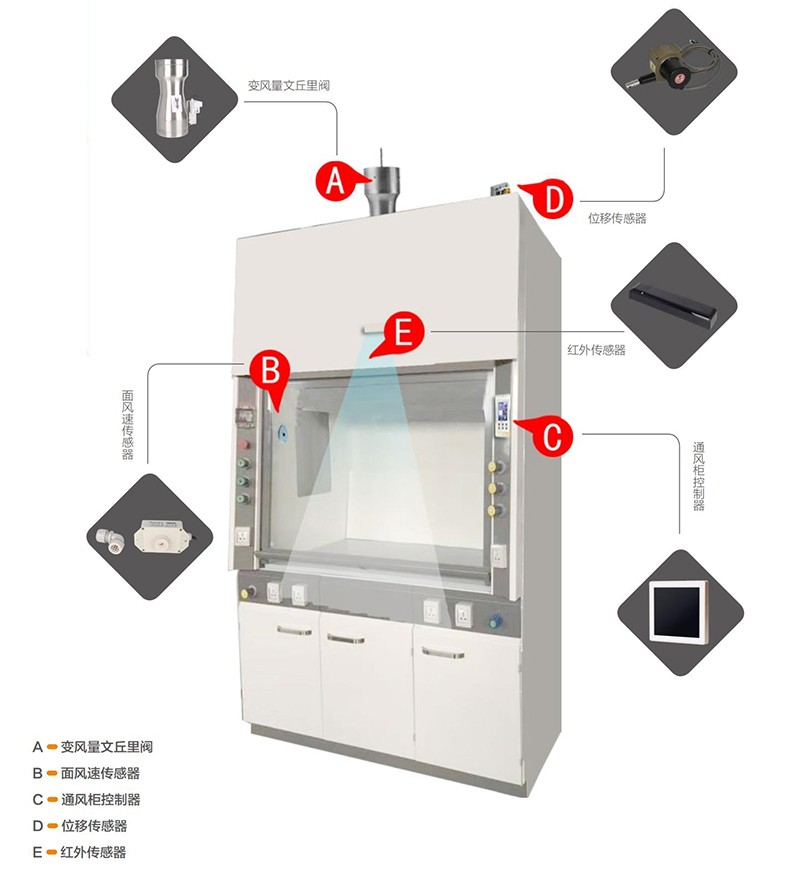 变风量文丘里阀

A

D

位移传感器

E

红外传感器

B

面风速传感器

C

通风柜控制器

A 变风量文丘里阀
B 面风速传感器
C 通风柜控制器
D 位移传感器
E 红外传感器